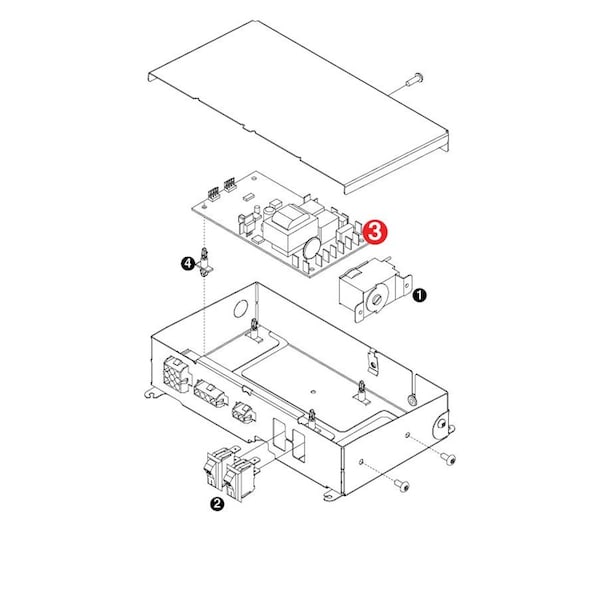 3
4
1
2